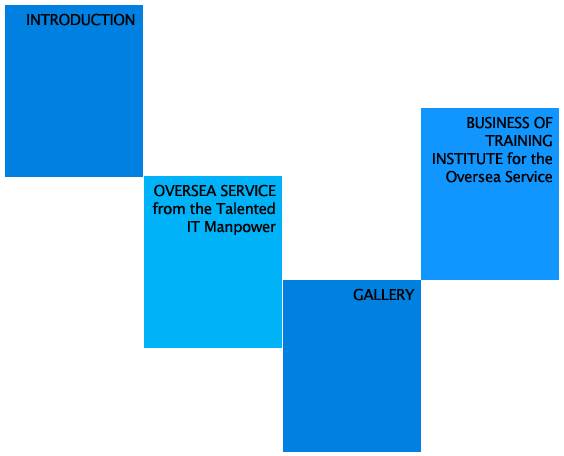 INTRODUCTION

OVERSEA SERVICE from the Talented IT Manpower

GALLERY

BUSINESS OF TRAINING INSTITUTE for the Oversea Service